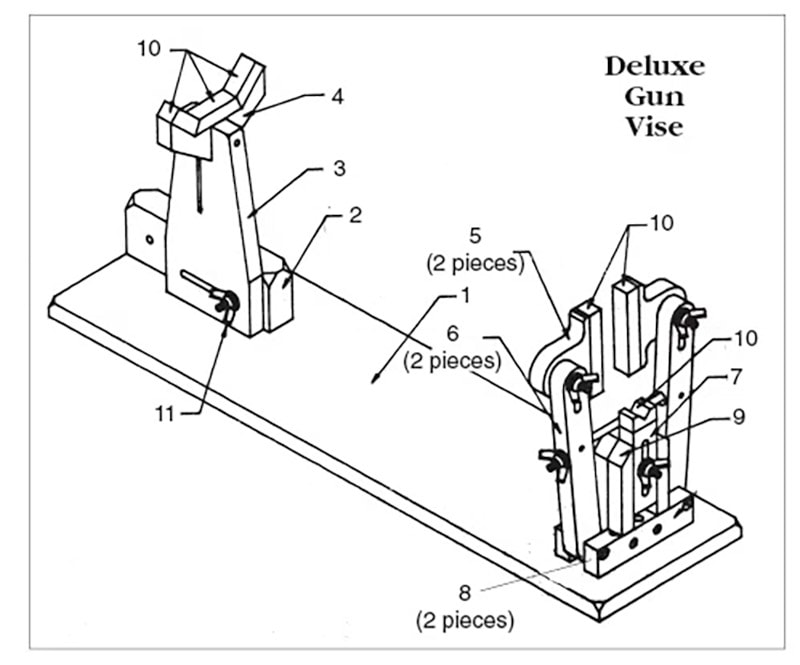 Deluxe Gun Vise

10
4
3
2
5
(2 pieces)
10
1
6
(2 pieces)
10
7
9
11
8
(2 pieces)