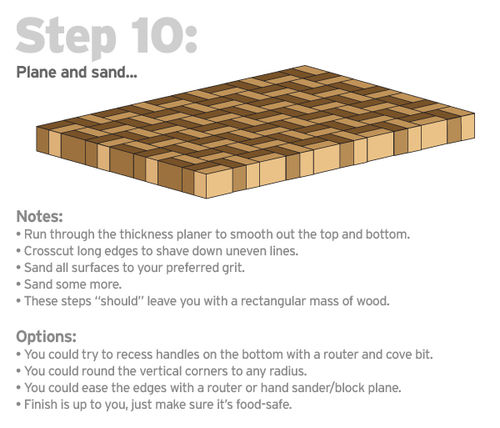 Step 10:

Plane and sand...

Notes:
• Run through the thickness planer to smooth out the top and bottom.
• Crosscut long edges to shave down uneven lines.
• Sand all surfaces to your preferred grit.
• Sand some more.
• These steps "should" leave you with a rectangular mass of wood.

Options:
• You could try to recess handles on the bottom with a router and cove bit.
• You could round the vertical corners to any radius.
• You could ease the edges with a router or hand sander/block plane.
• Finish is up to you, just make sure it's food-safe.