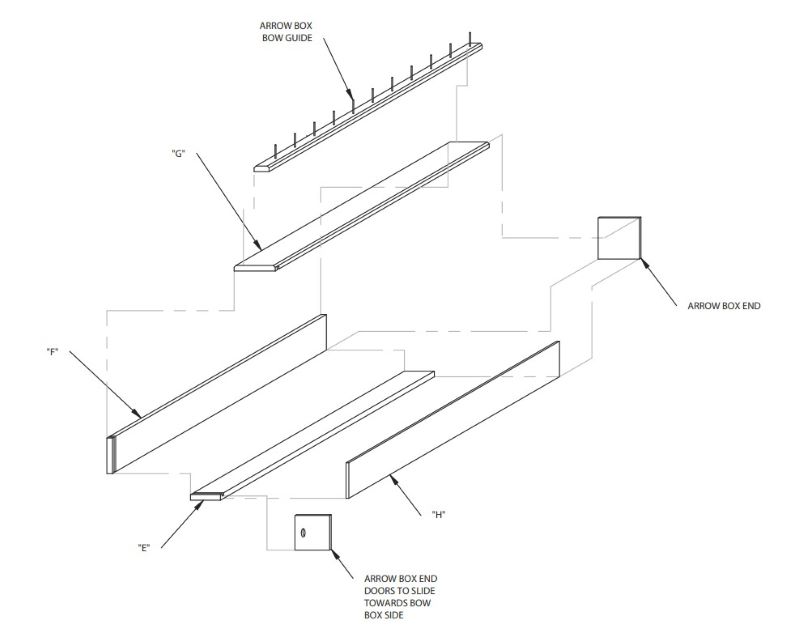 ARROW BOX BOW GUIDE

"G"

ARROW BOX END

"F"

"H"

"E"

ARROW BOX END DOORS TO SLIDE TOWARDS BOW BOX SIDE