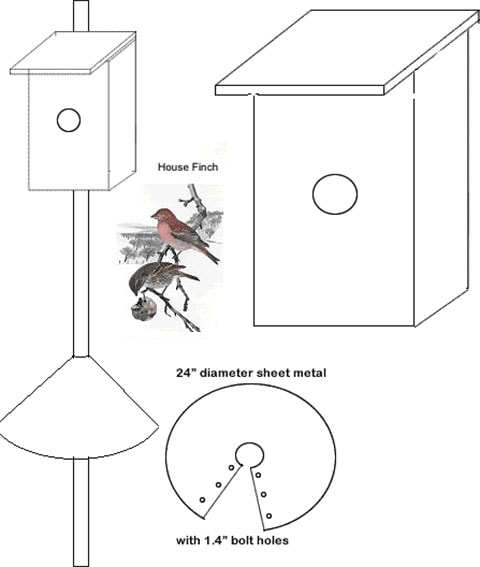 House Finch

24" diameter sheet metal

with 1.4" bolt holes