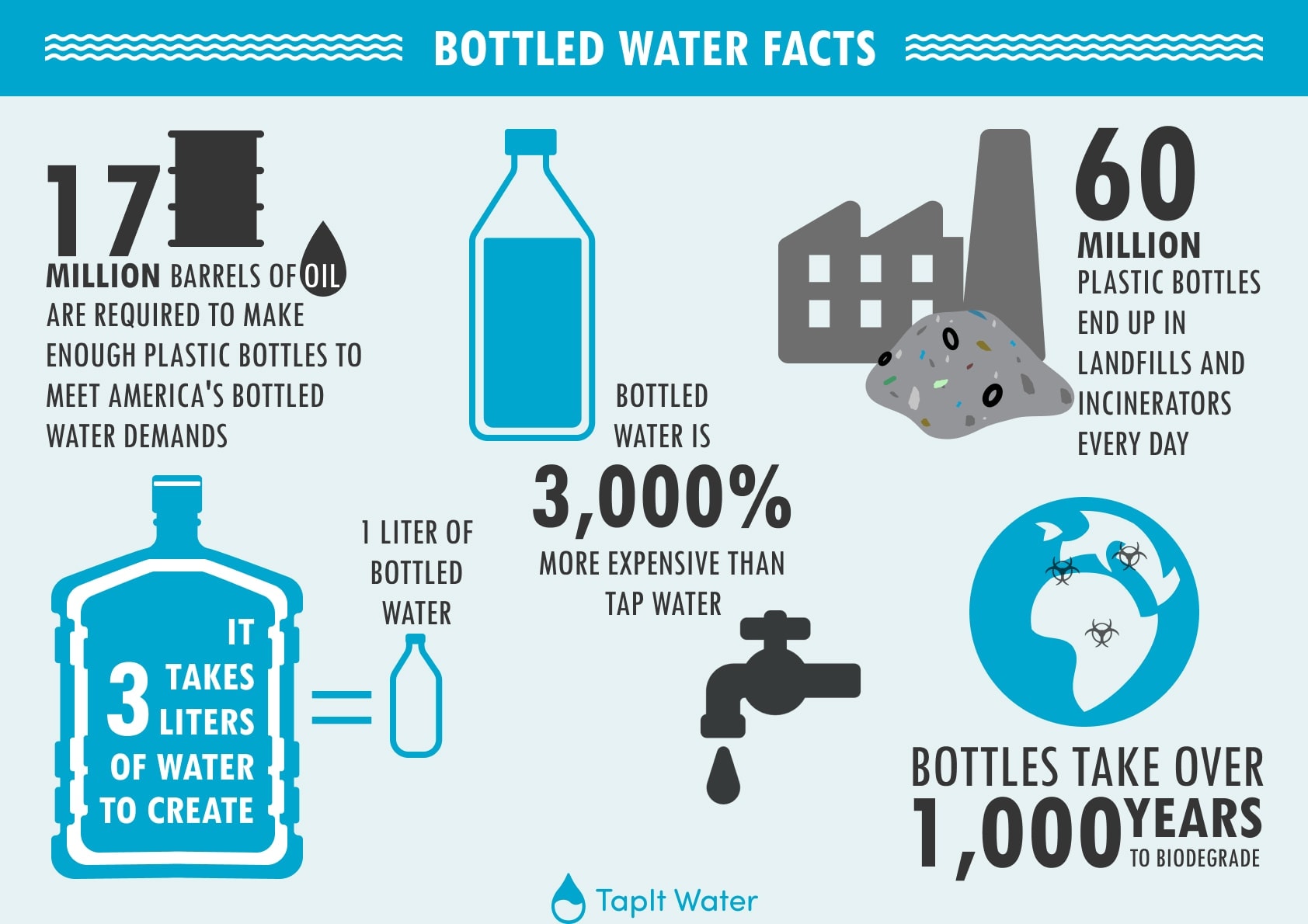 BOTTLED WATER FACTS

17 MILLION BARRELS OF OIL ARE REQUIRED TO MAKE ENOUGH PLASTIC BOTTLES TO MEET AMERICA'S BOTTLED WATER DEMANDS

BOTTLED WATER IS 3,000% MORE EXPENSIVE THAN TAP WATER

60 MILLION PLASTIC BOTTLES END UP IN LANDFILLS AND INCINERATORS EVERY DAY

IT TAKES 3 LITERS OF WATER TO CREATE

=

1 LITER OF BOTTLED WATER

BOTTLES TAKE OVER 1,000 YEARS TO BIODEGRADE

TapIt Water